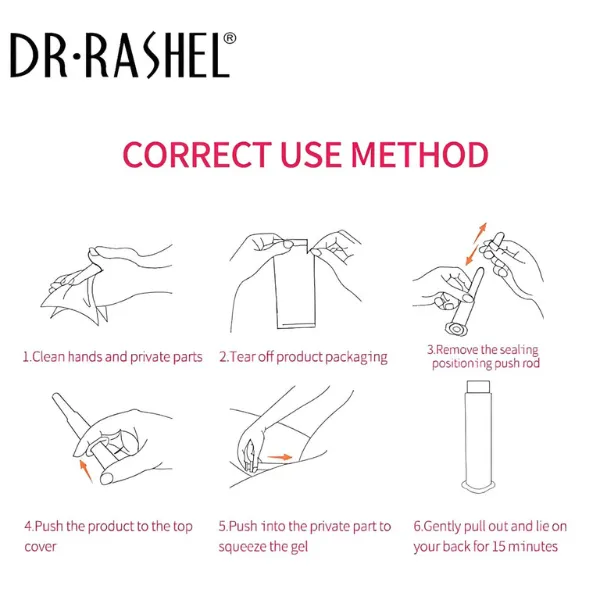 DR·RASHEL®

CORRECT USE METHOD

1.Clean hands and private parts

2.Tear off product packaging

3.Remove the sealing positioning push rod

4.Push the product to the top cover

5.Push into the private part to squeeze the gel

6.Gently pull out and lie on your back for 15 minutes