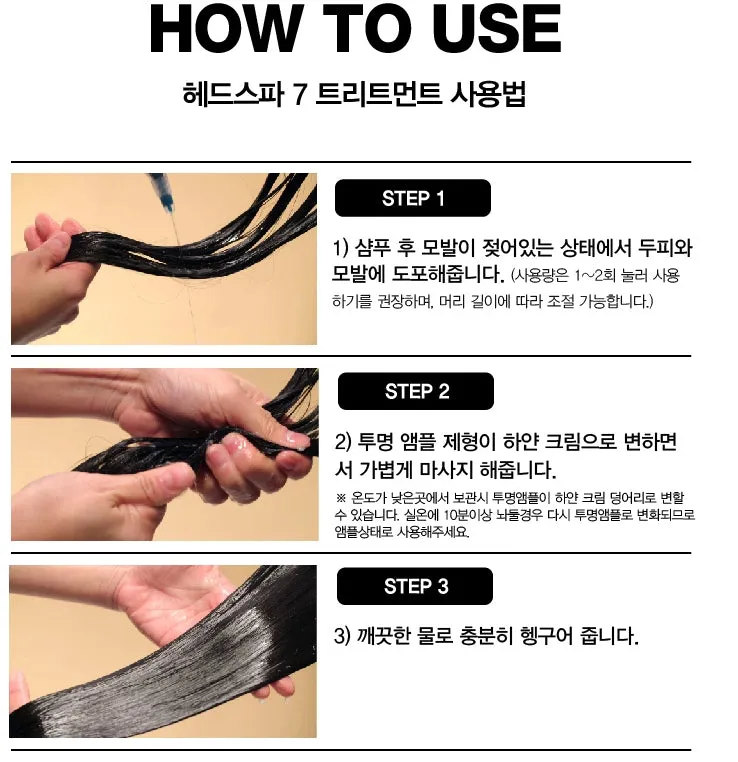 HOW TO USE

헤드스파 7 트리트먼트 사용법

STEP 1

1) 샴푸 후 모발이 젖어있는 상태에서 두피와 모발에 도포해줍니다. (사용량은 1~2회 눌러 사용하기를 권장하며, 머리 길이에 따라 조절 가능합니다.)

STEP 2

2) 투명 앰플 제형이 하얀 크림으로 변하면서 가볍게 마사지 해줍니다.

※ 온도가 낮은곳에서 보관시 투명앰플이 하얀 크림 덩어리로 변할 수 있습니다. 실온에 10분이상 놔둘경우 다시 투명앰플로 변화되므로 앰플상태로 사용해주세요.

STEP 3

3) 깨끗한 물로 충분히 헹구어 줍니다.