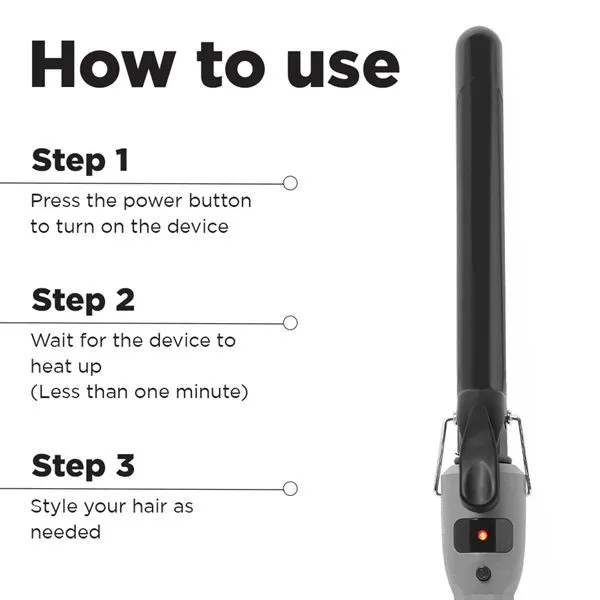 How to use

Step 1

Press the power button to turn on the device

Step 2

Wait for the device to heat up
(Less than one minute)

Step 3

Style your hair as needed