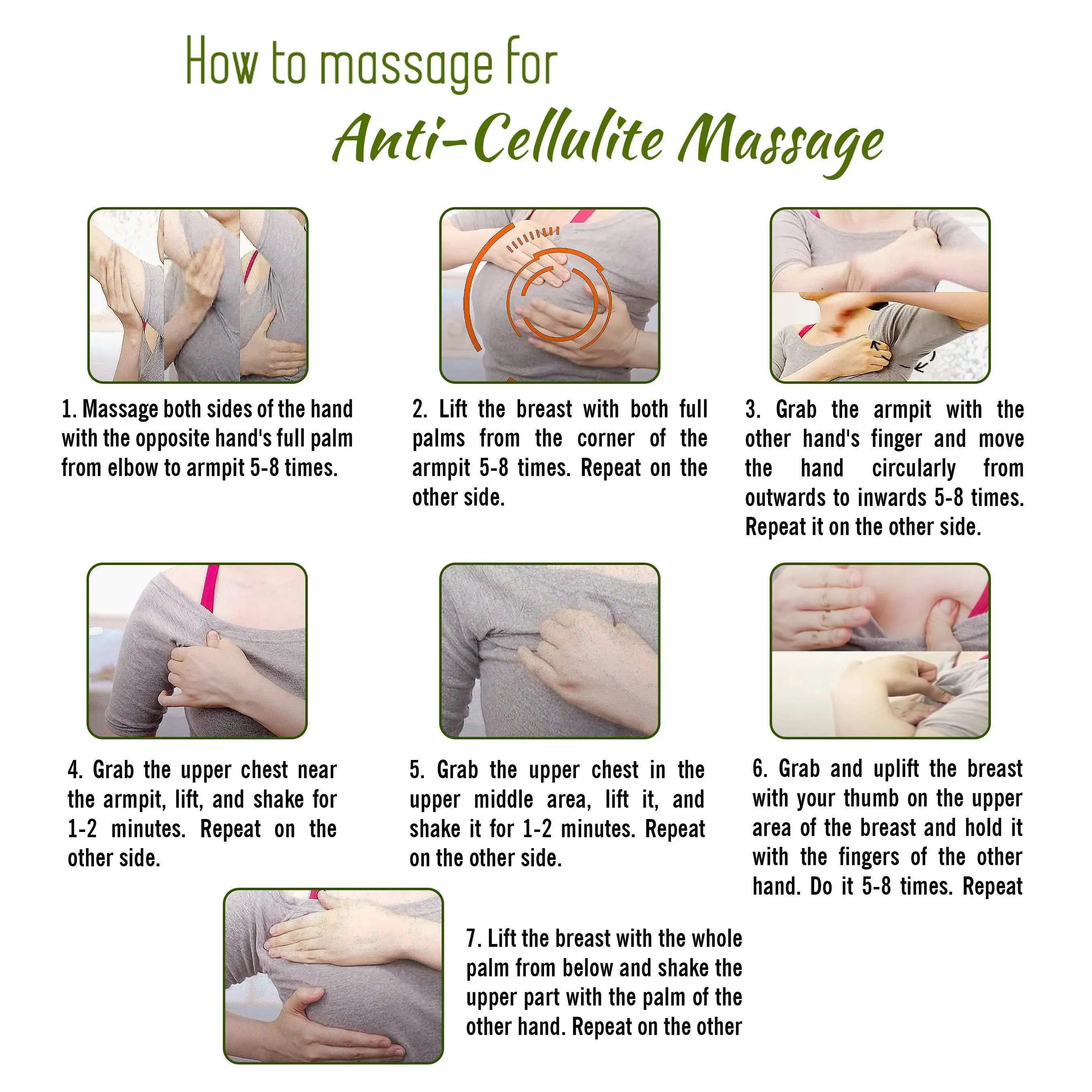 How to massage for

Anti-Cellulite Massage

1. Massage both sides of the hand with the opposite hand's full palm from elbow to armpit 5-8 times.

2. Lift the breast with both full palms from the corner of the armpit 5-8 times. Repeat on the other side.

3. Grab the armpit with the other hand's finger and move the hand circularly from outwards to inwards 5-8 times. Repeat it on the other side.

4. Grab the upper chest near the armpit, lift, and shake for 1-2 minutes. Repeat on the other side.

5. Grab the upper chest in the upper middle area, lift it, and shake it for 1-2 minutes. Repeat on the other side.

6. Grab and uplift the breast with your thumb on the upper area of the breast and hold it with the fingers of the other hand. Do it 5-8 times. Repeat

7. Lift the breast with the whole palm from below and shake the upper part with the palm of the other hand. Repeat on the other