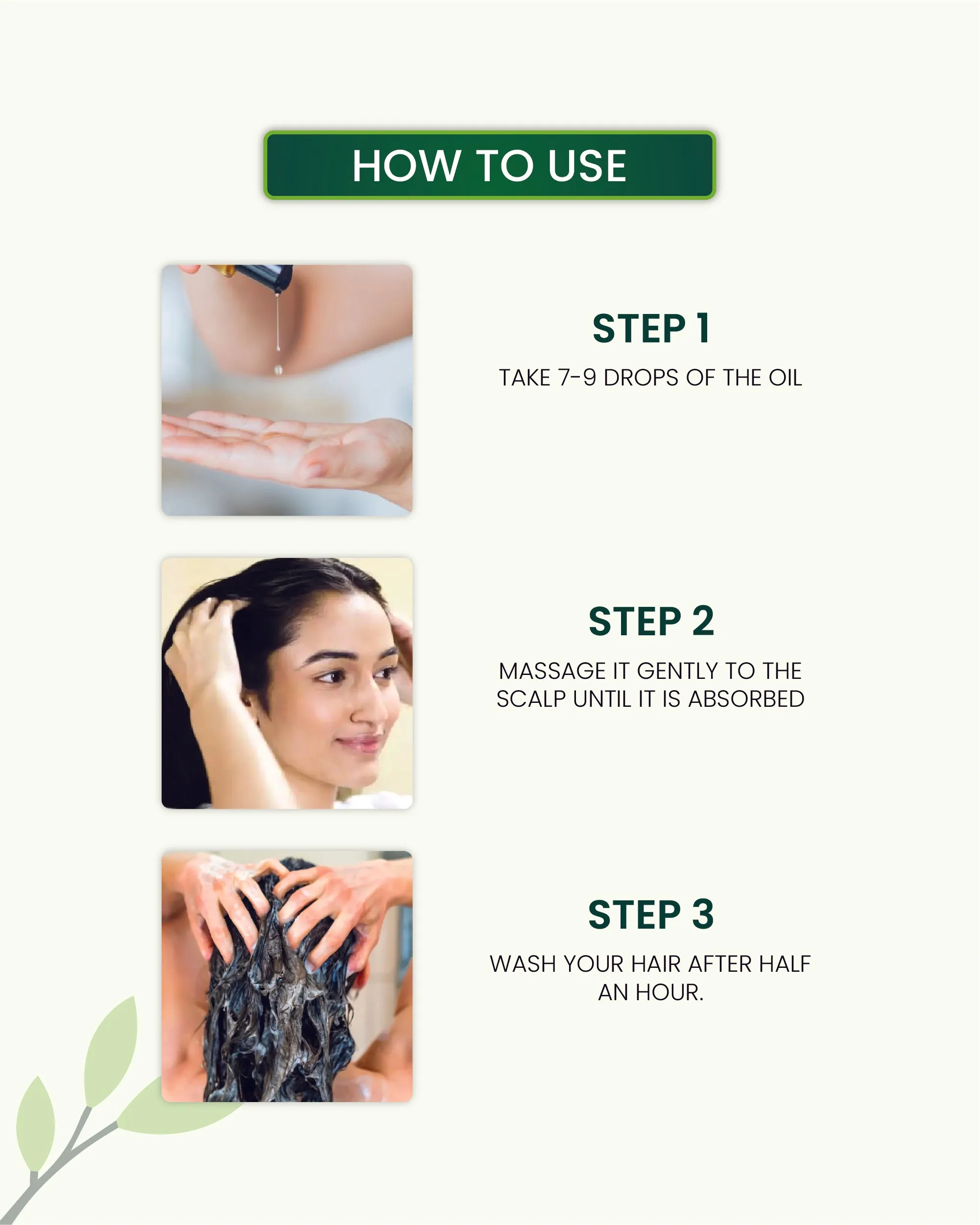 HOW TO USE

STEP 1

TAKE 7-9 DROPS OF THE OIL

STEP 2

MASSAGE IT GENTLY TO THE SCALP UNTIL IT IS ABSORBED

STEP 3

WASH YOUR HAIR AFTER HALF AN HOUR.